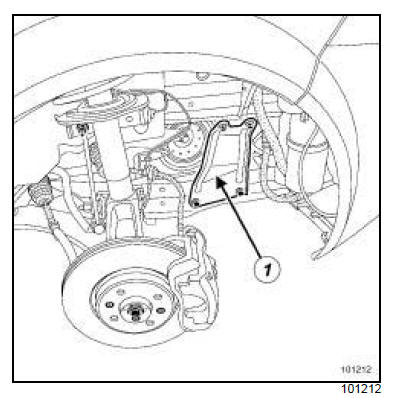 1

101212

101212