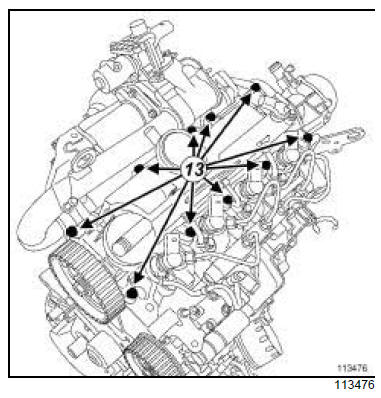 13

113476

113476