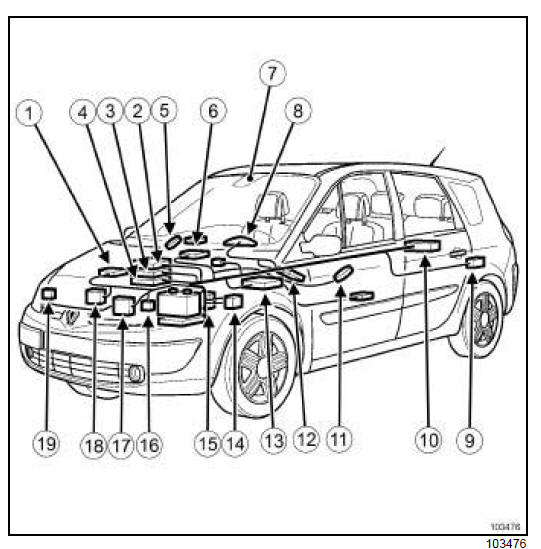 7
1
4
3
2
5
6
8
19
18
17
16
15
14
13
12
11
10
9
103476
103476