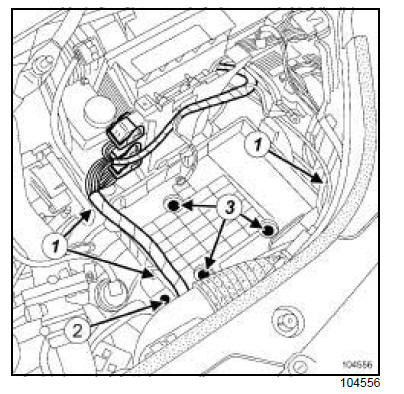 1
3
1
2
104556
104556